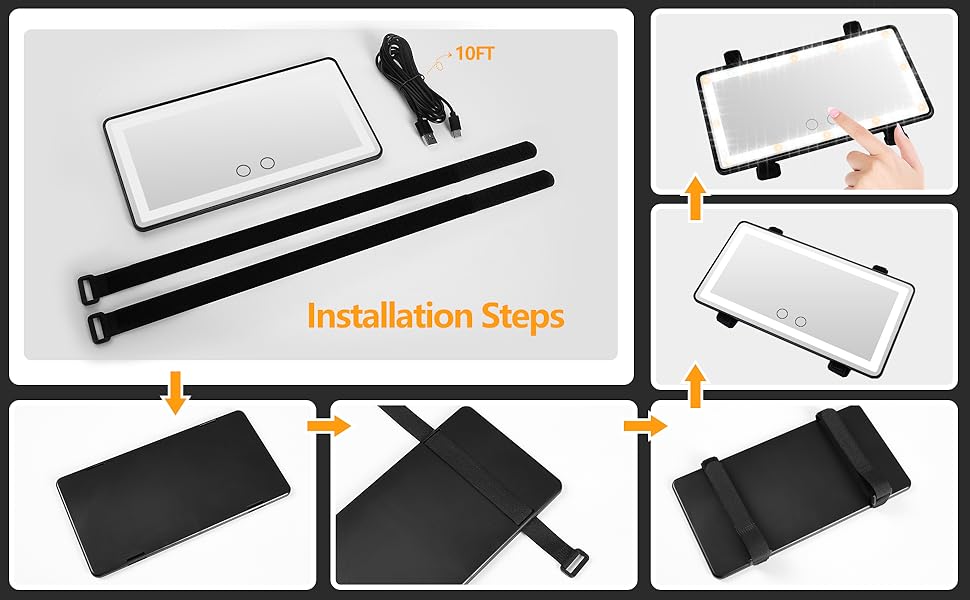 10FT

Installation Steps