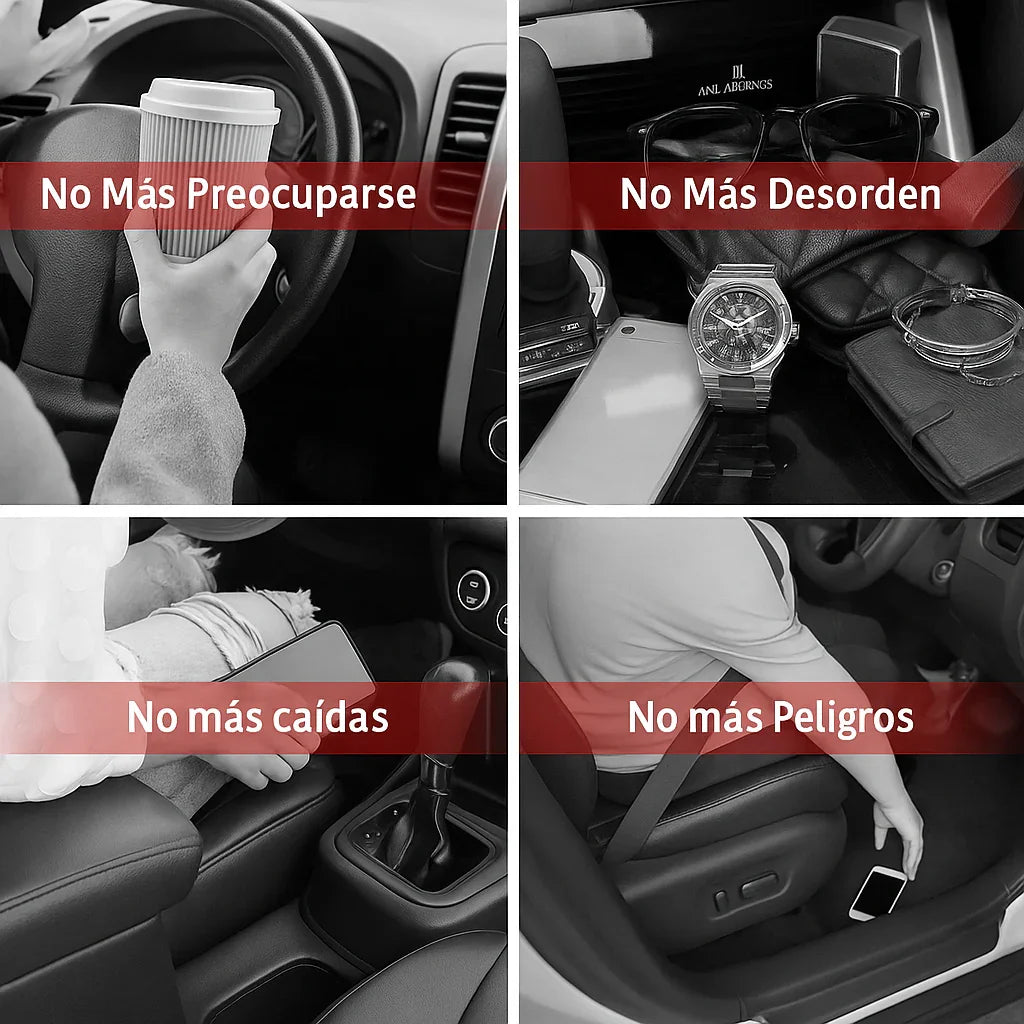 No Más Preocuparse

ANL ABORNGS

No Más Desorden

No más caídas

No más Peligros